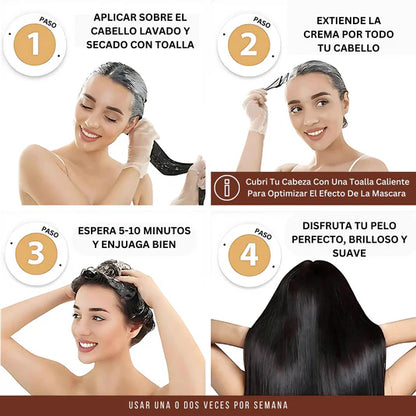 PASO
1
APLICAR SOBRE EL CABELLO LAVADO Y SECADO CON TOALLA

PASO
2
EXTIENDE LA CREMA POR TODO TU CABELLO

Cubri Tu Cabeza Con Una Toalla Caliente Para Optimizar El Efecto De La Mascara

PASO
3
ESPERA 5-10 MINUTOS Y ENJUAGA BIEN

PASO
4
DISFRUTA TU PELO PERFECTO, BRILLOSO Y SUAVE

USAR UNA O DOS VECES POR SEMANA